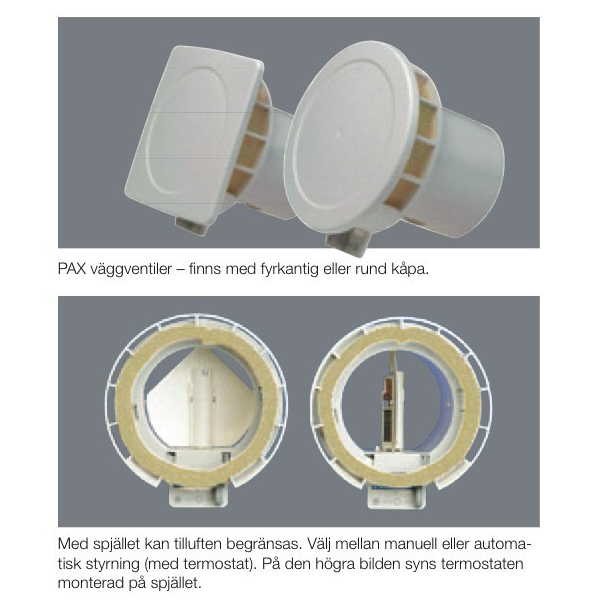 PAX väggventiler – finns med fyrkantig eller rund kåpa.

Med spjället kan tilluften begränsas. Välj mellan manuell eller automatisk styrning (med termostat). På den högra bilden syns termostaten monterad på spjället.