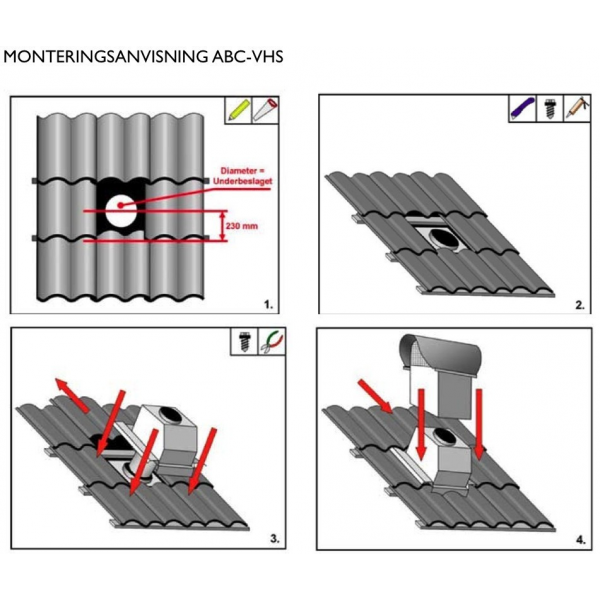 MONTERINGSANVISNING ABC-VHS

Diameter = Underbeslaget

230 mm

1.

2.

3.

4.