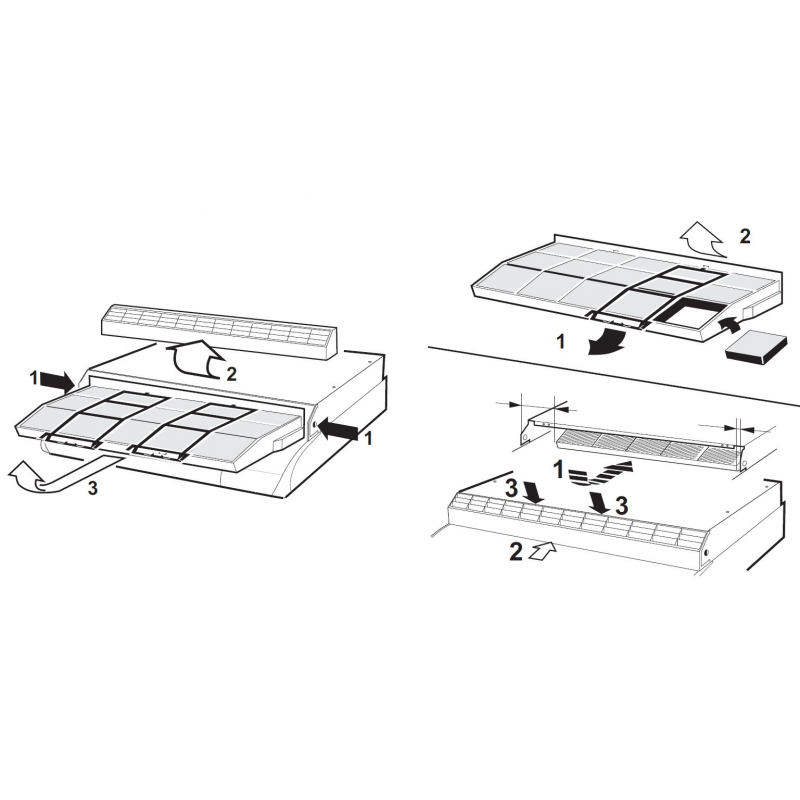 1
2
1
3
2
1
1
3
3
2